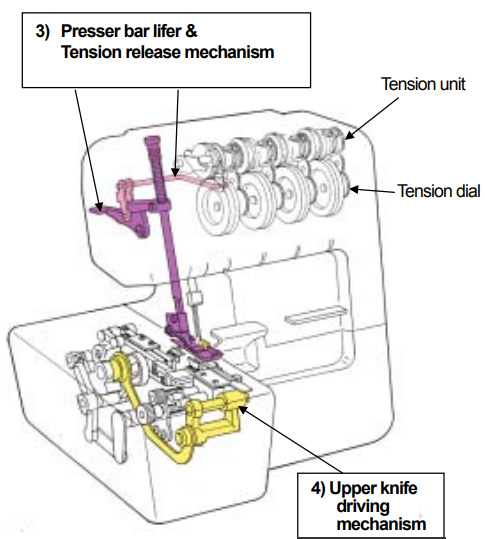 3) Presser bar lifer &
Tension release mechanism

Tension unit

Tension dial

4) Upper knife
driving
mechanism